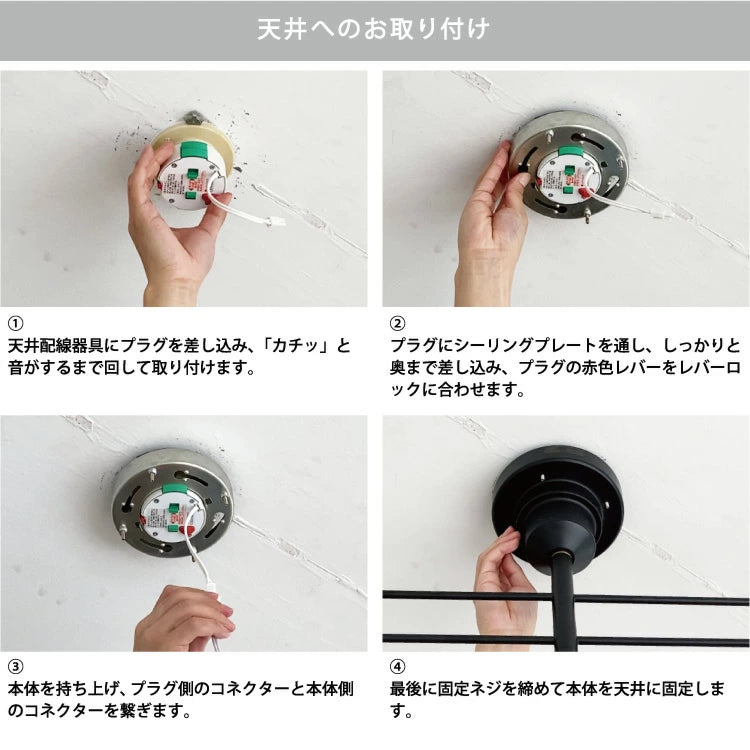 天井へのお取り付け

①
天井配線器具にプラグを差し込み、「カチッ」と音がするまで回して取り付けます。

②
プラグにシーリングプレートを通し、しっかりと奥まで差し込み、プラグの赤色レバーをレバーロックに合わせます。

③
本体を持ち上げ、プラグ側のコネクターと本体側のコネクターを繋ぎます。

④
最後に固定ネジを締めて本体を天井に固定します。